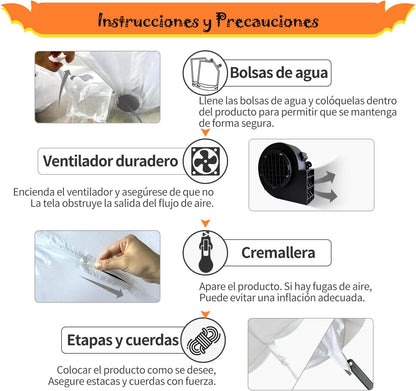 Instrucciones y Precauciones

Bolsas de agua

Llene las bolsas de agua y colóquelas dentro del producto para permitir que se mantenga de forma segura.

Ventilador duradero

Encienda el ventilador y asegúrese de que no La tela obstruye la salida del flujo de aire.

Cremallera

Apare el producto. Si hay fugas de aire, Puede evitar una inflación adecuada.

Etapas y cuerdas

Colocar el producto como se desee, Asegure estacas y cuerdas con fuerza.