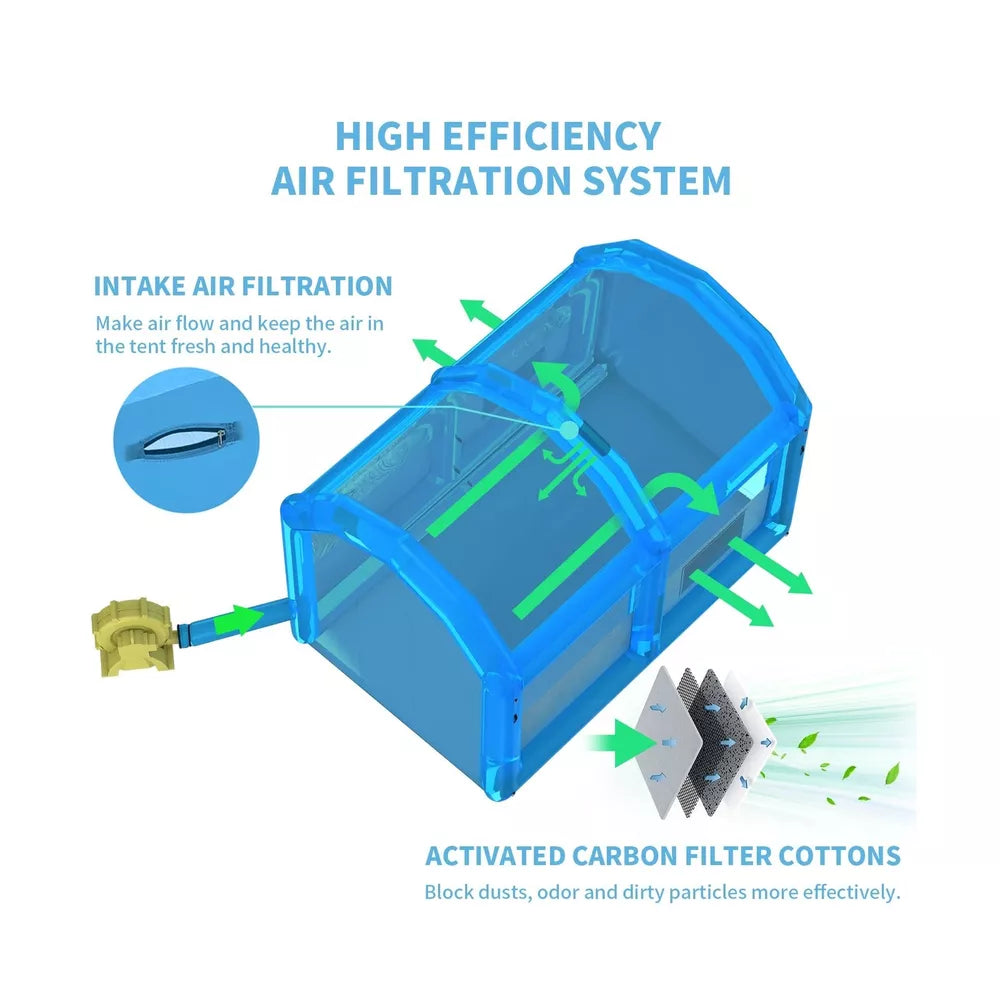 HIGH EFFICIENCY
AIR FILTRATION SYSTEM

INTAKE AIR FILTRATION

Make air flow and keep the air in the tent fresh and healthy.

ACTIVATED CARBON FILTER COTTONS

Block dusts, odor and dirty particles more effectively.