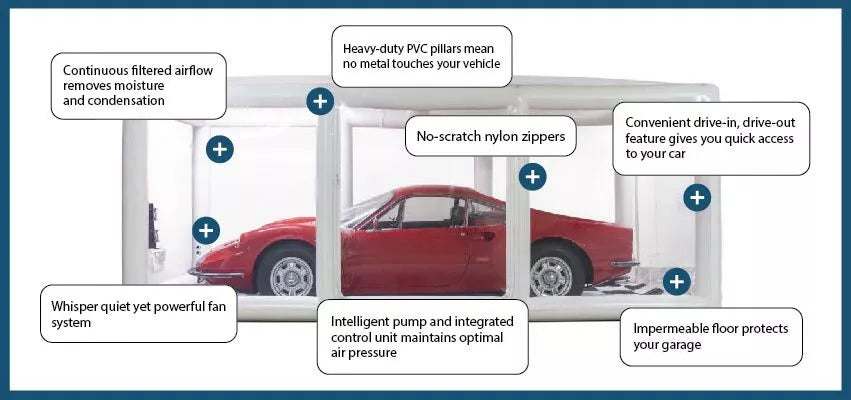 Continuous filtered airflow removes moisture and condensation

Heavy-duty PVC pillars mean no metal touches your vehicle

No-scratch nylon zippers

Convenient drive-in, drive-out feature gives you quick access to your car

Whisper quiet yet powerful fan system

Intelligent pump and integrated control unit maintains optimal air pressure

Impermeable floor protects your garage