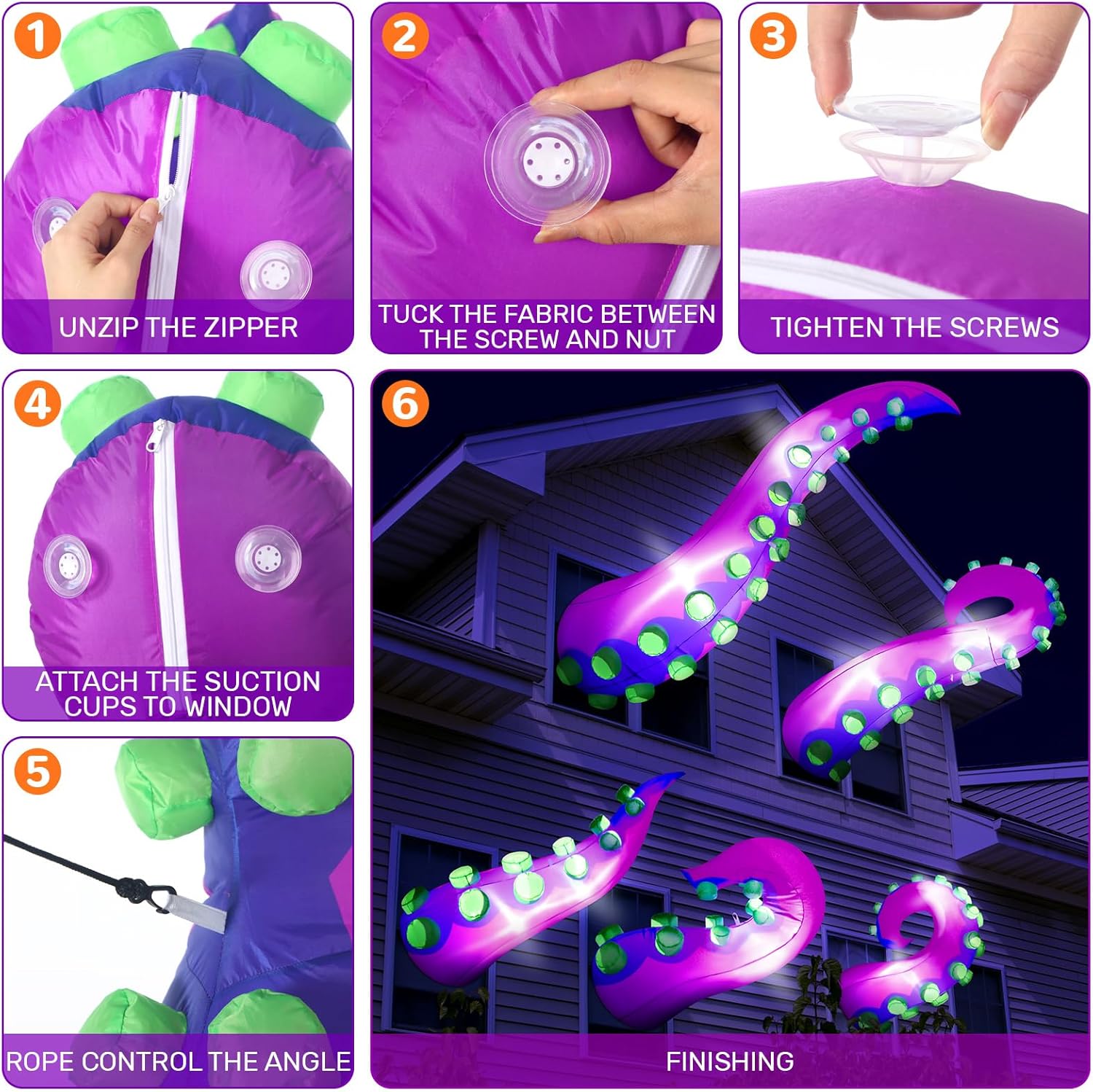 1
UNZIP THE ZIPPER

2
TUCK THE FABRIC BETWEEN THE SCREW AND NUT

3
TIGHTEN THE SCREWS

4
ATTACH THE SUCTION CUPS TO WINDOW

5
ROPE CONTROL THE ANGLE

6
FINISHING