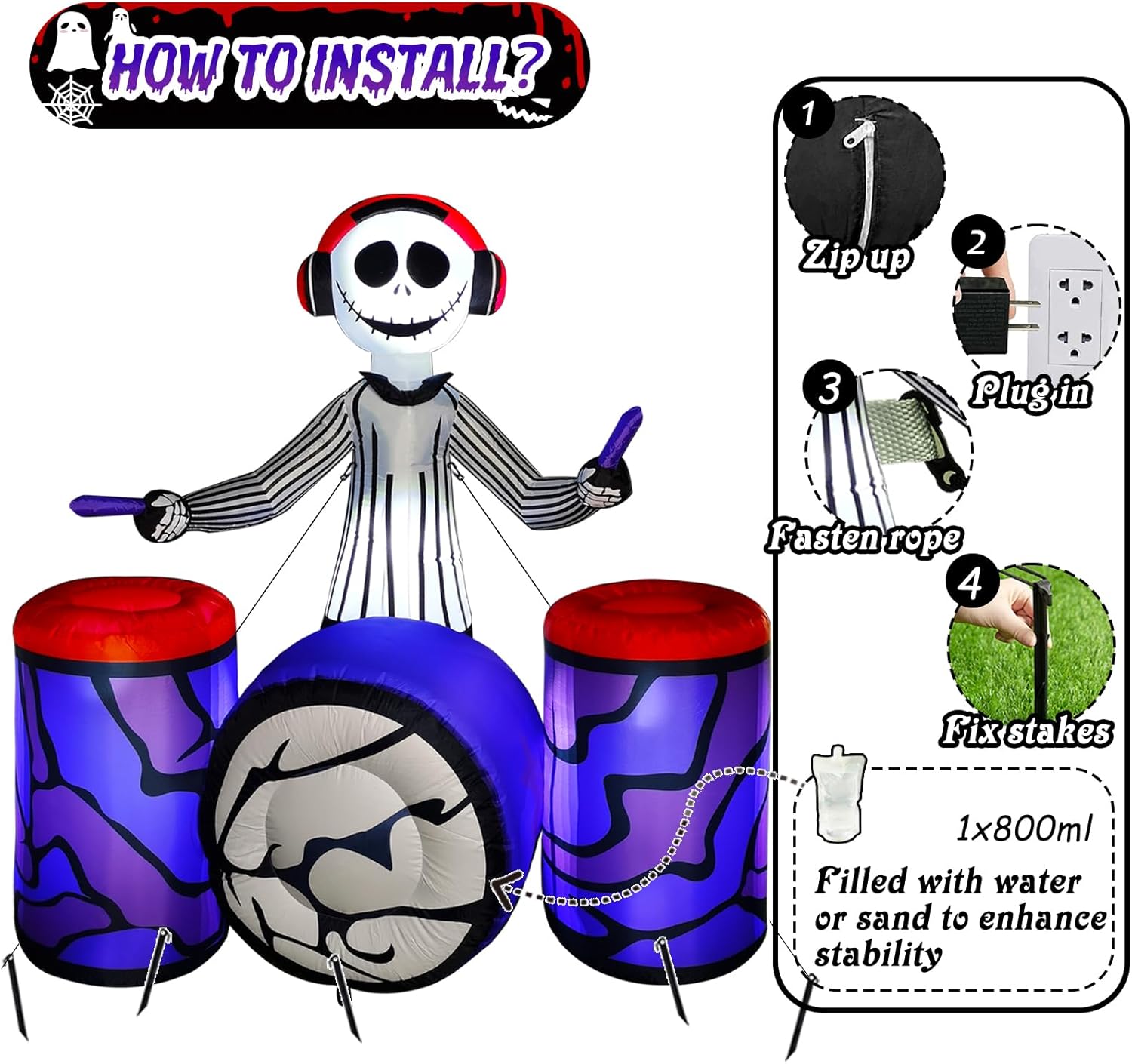 HOW TO INSTALL?

1
Zip up

2
Plug in

3
Fasten rope

4
Fix stakes

1x800ml
Filled with water or sand to enhance stability